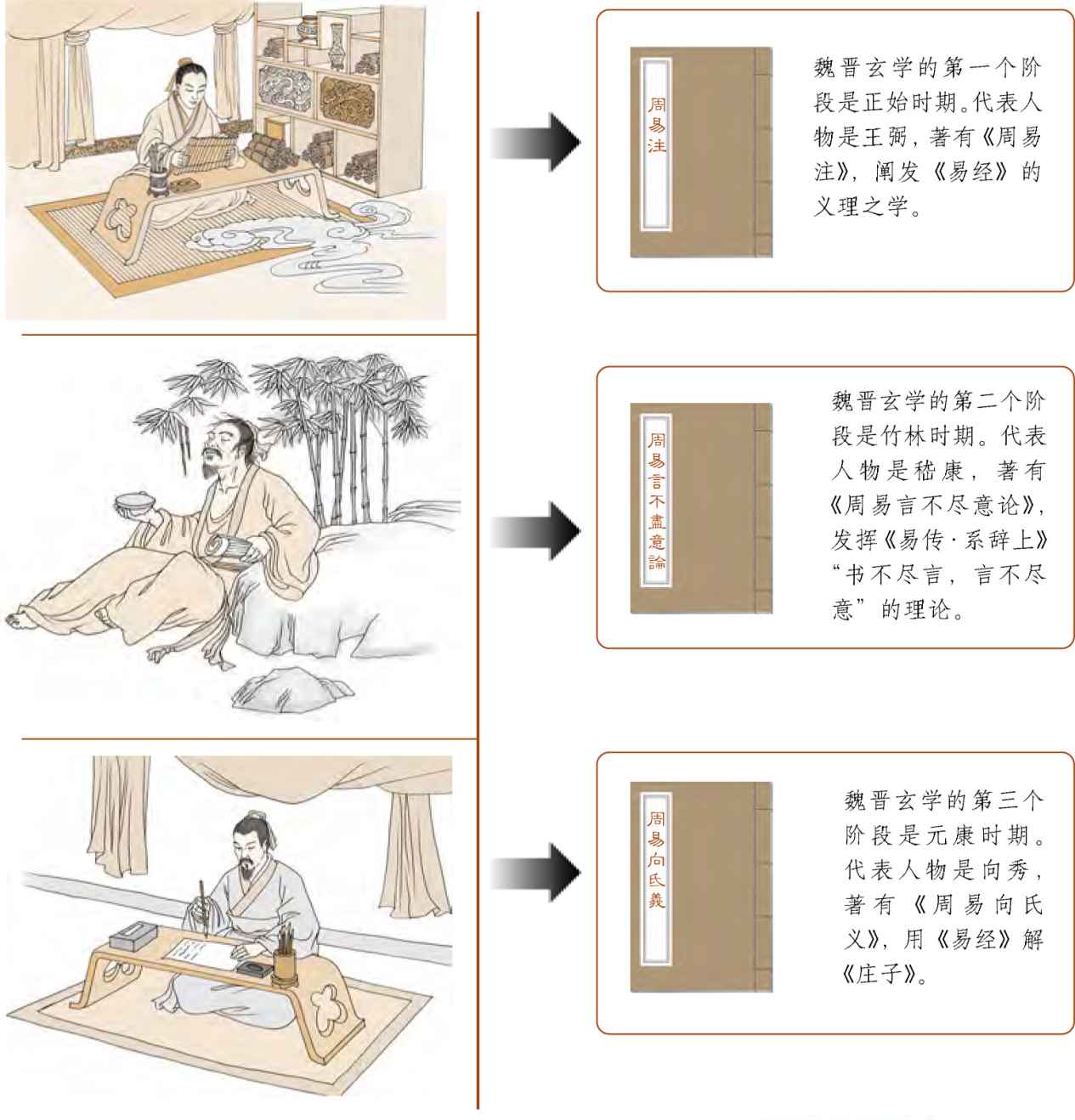 周易注

魏晋玄学的第一个阶段是正始时期。代表人物是王弼，著有《周易注》，阐发《易经》的义理之学。

周易言不盡意論

魏晋玄学的第二个阶段是竹林时期。代表人物是嵇康，著有《周易言不尽意论》，发挥《易传·系辞上》“书不尽言，言不尽意”的理论。

周易向氏義

魏晋玄学的第三个阶段是元康时期。代表人物是向秀，著有《周易向氏义》，用《易经》解《庄子》。