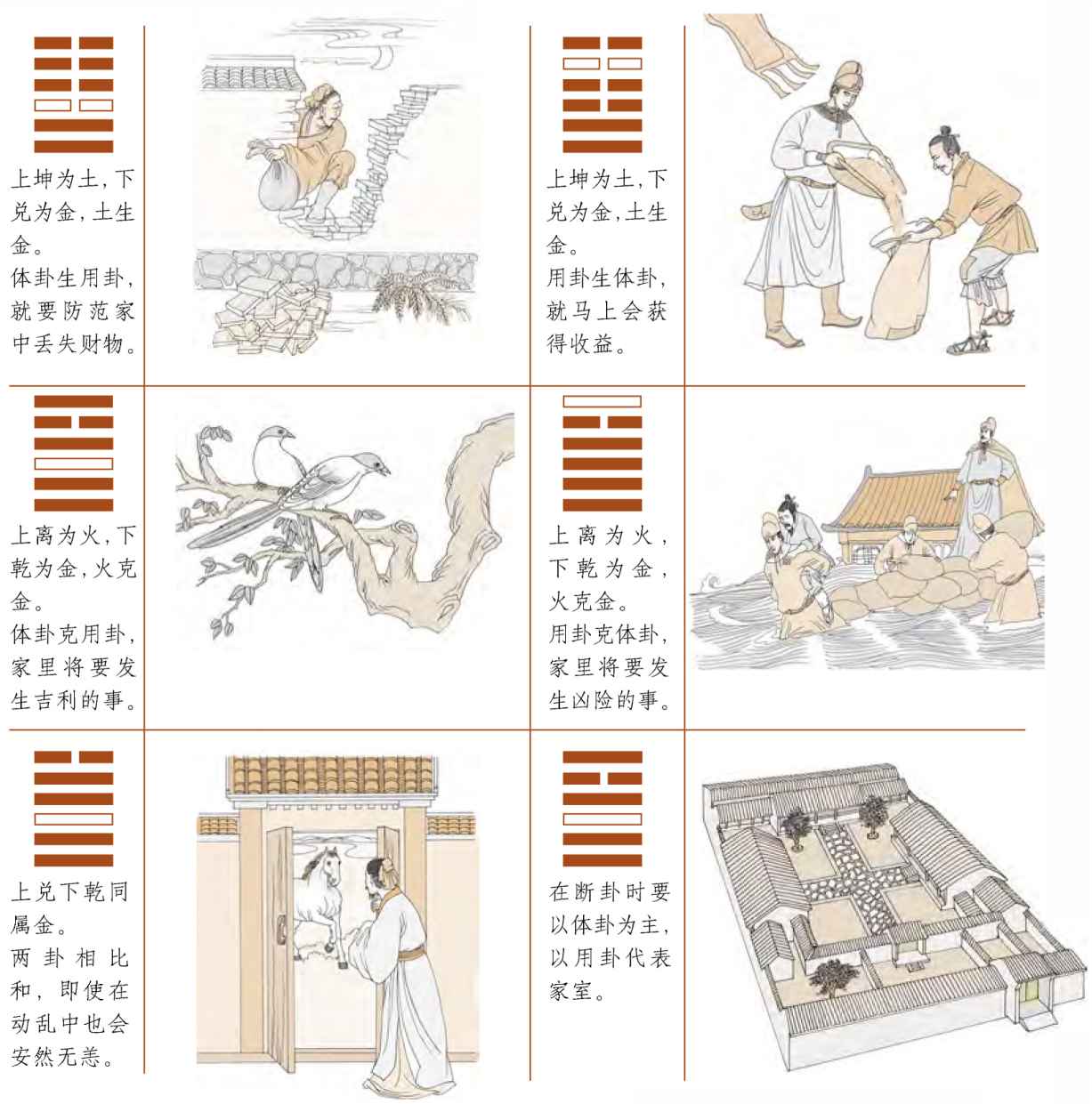 上坤为土，下兑为金，土生金。
体卦生用卦，就要防范家中丢失财物。

上坤为土，下兑为金，土生金。
用卦生体卦，就马上会获得收益。

上离为火，下乾为金，火克金。
体卦克用卦，家里将要发生吉利的事。

上离为火，下乾为金，火克金。
用卦克体卦，家里将要发生凶险的事。

上兑下乾同属金。
两卦相比和，即使在动乱中也会安然无恙。

在断卦时要以体卦为主，以用卦代表家室。